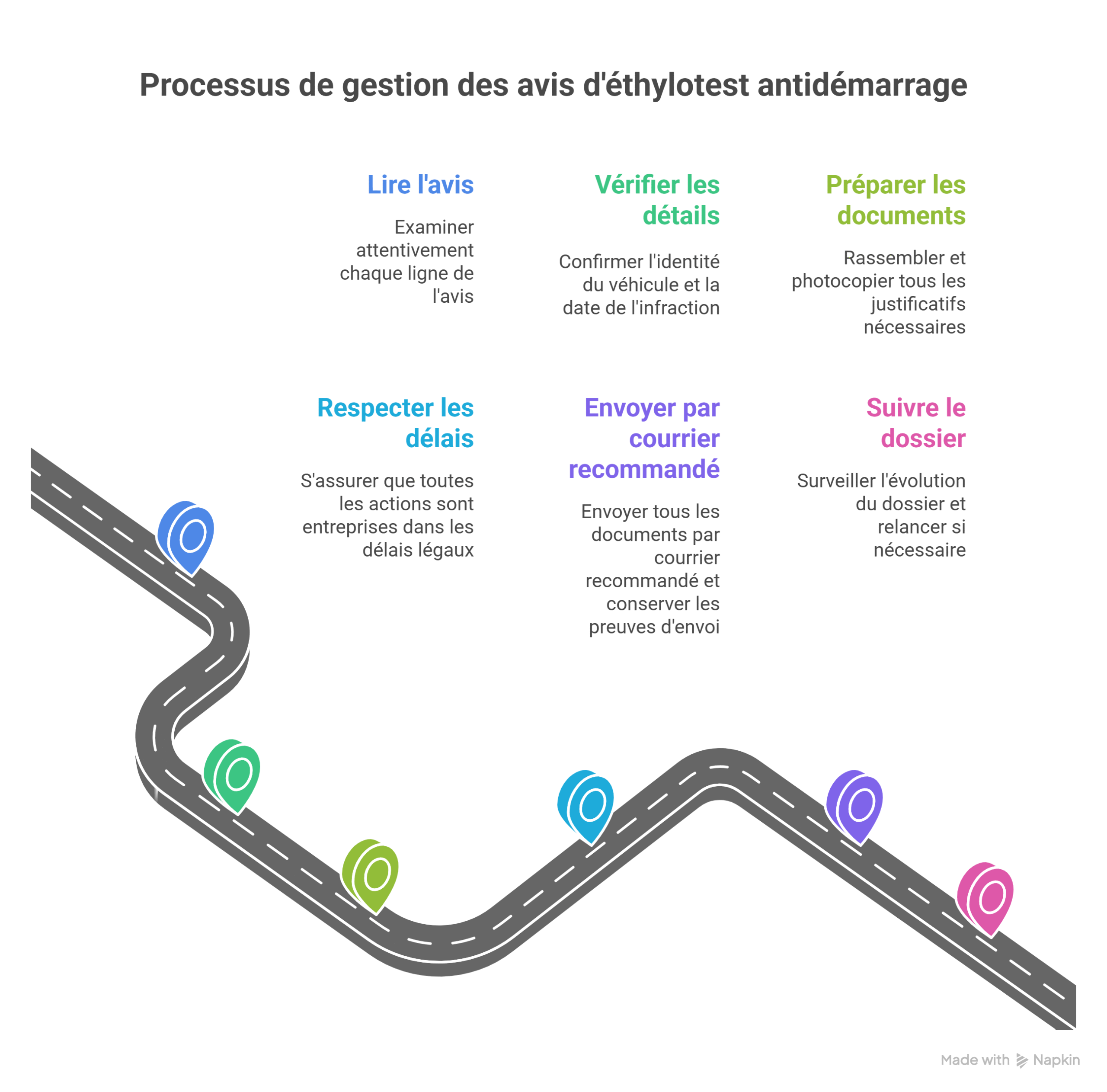 Processus de gestion des avis d'éthylotest antidémarrage

Lire l'avis

Examiner attentivement chaque ligne de l'avis

Vérifier les détails

Confirmer l'identité du véhicule et la date de l'infraction

Préparer les documents

Rassembler et photocopier tous les justificatifs nécessaires

Respecter les délais

S'assurer que toutes les actions sont entreprises dans les délais légaux

Envoyer par courrier recommandé

Envoyer tous les documents par courrier recommandé et conserver les preuves d'envoi

Suivre le dossier

Surveiller l'évolution du dossier et relancer si nécessaire

Made with Napkin